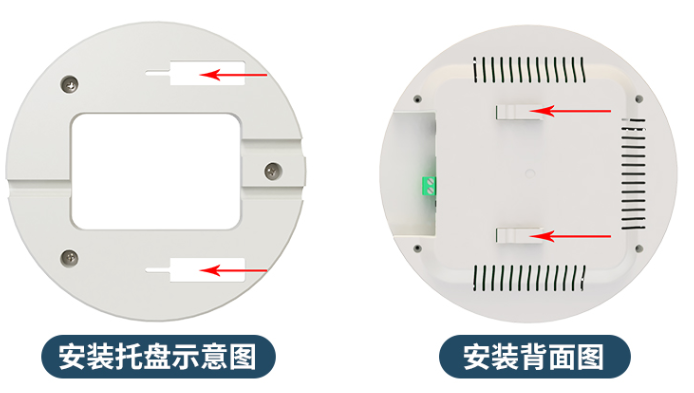 安装托盘示意图

安装背面图